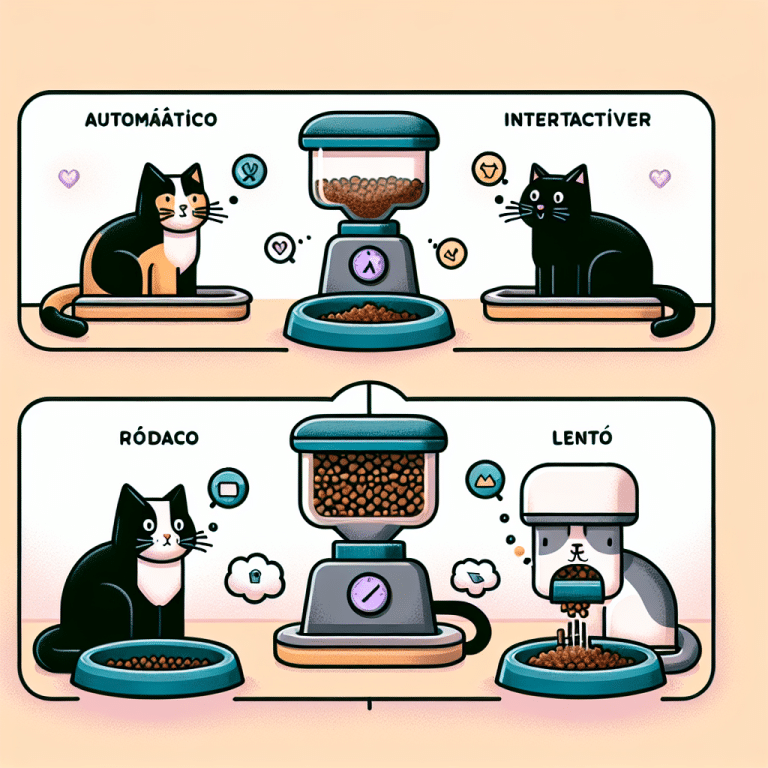 AUTOMÁÁTICO

INTERTACTÍVER

RÓDACO

LENTÓ